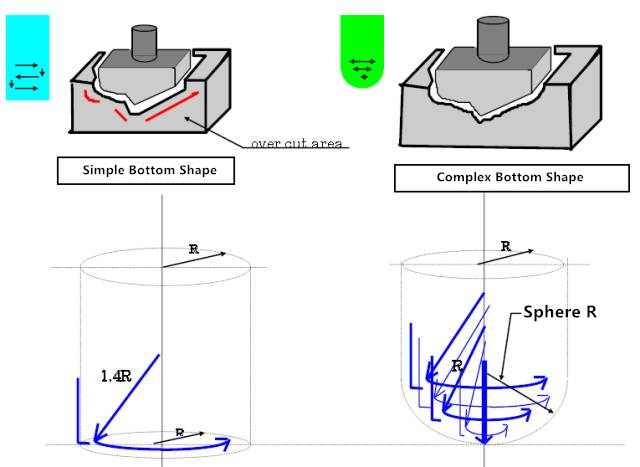 over cut area

Simple Bottom Shape

Complex Bottom Shape

R

1.4R

R

R

Sphere R

R